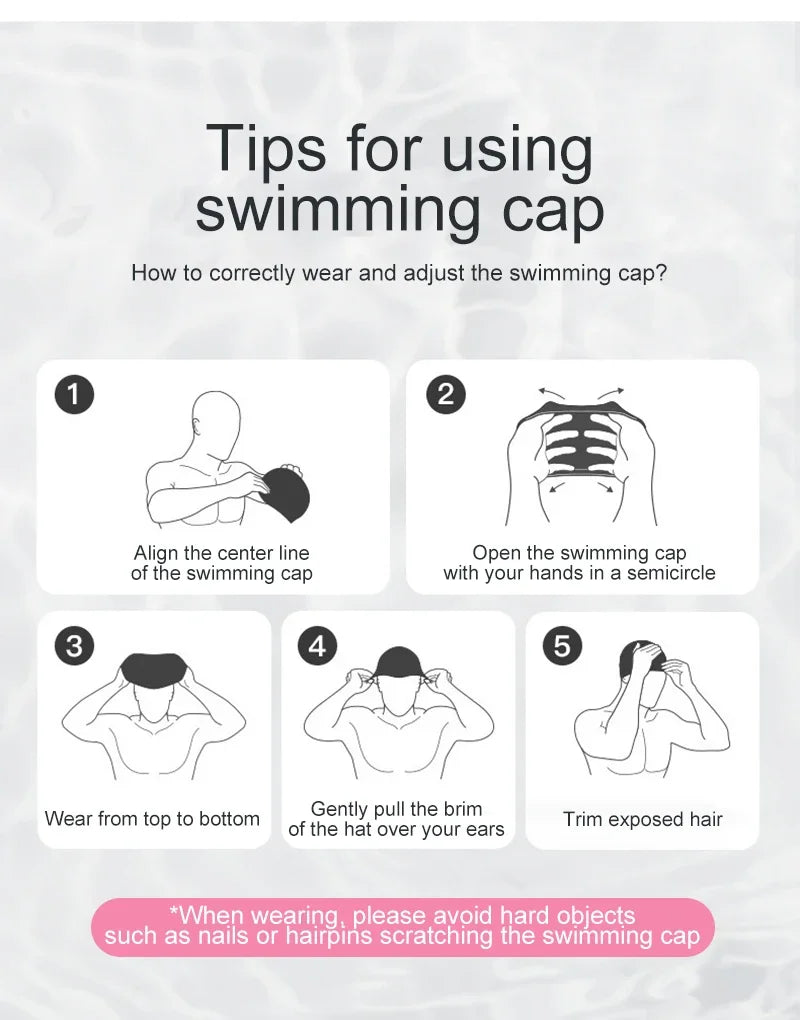 Tips for using swimming cap

How to correctly wear and adjust the swimming cap?

1

Align the center line of the swimming cap

2

Open the swimming cap with your hands in a semicircle

3

Wear from top to bottom

4

Gently pull the brim of the hat over your ears

5

Trim exposed hair

*When wearing, please avoid hard objects such as nails or hairpins scratching the swimming cap