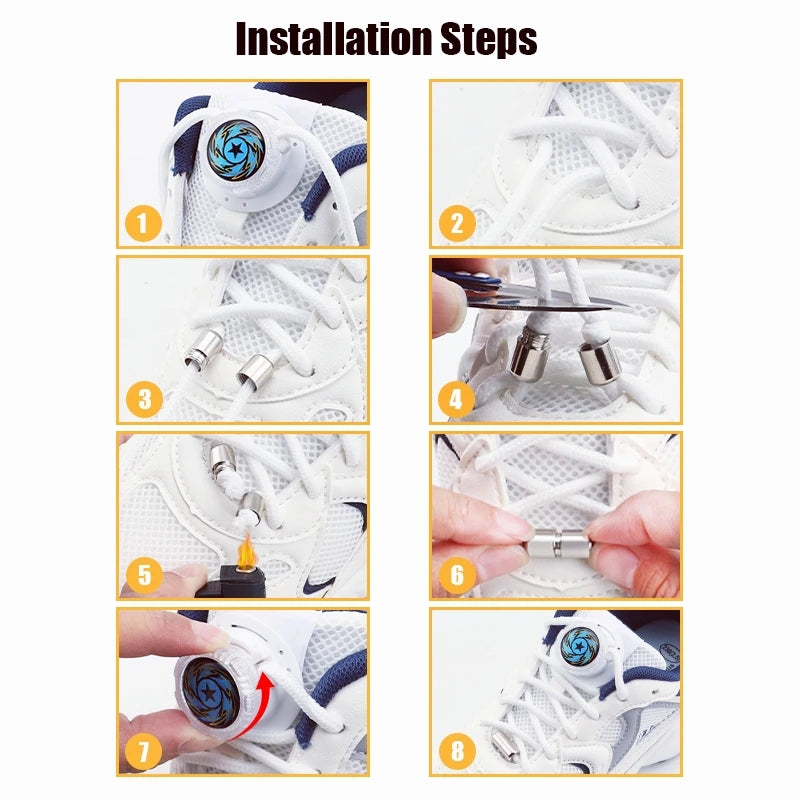 Installation Steps

1

2

3

4

5

6

7

8