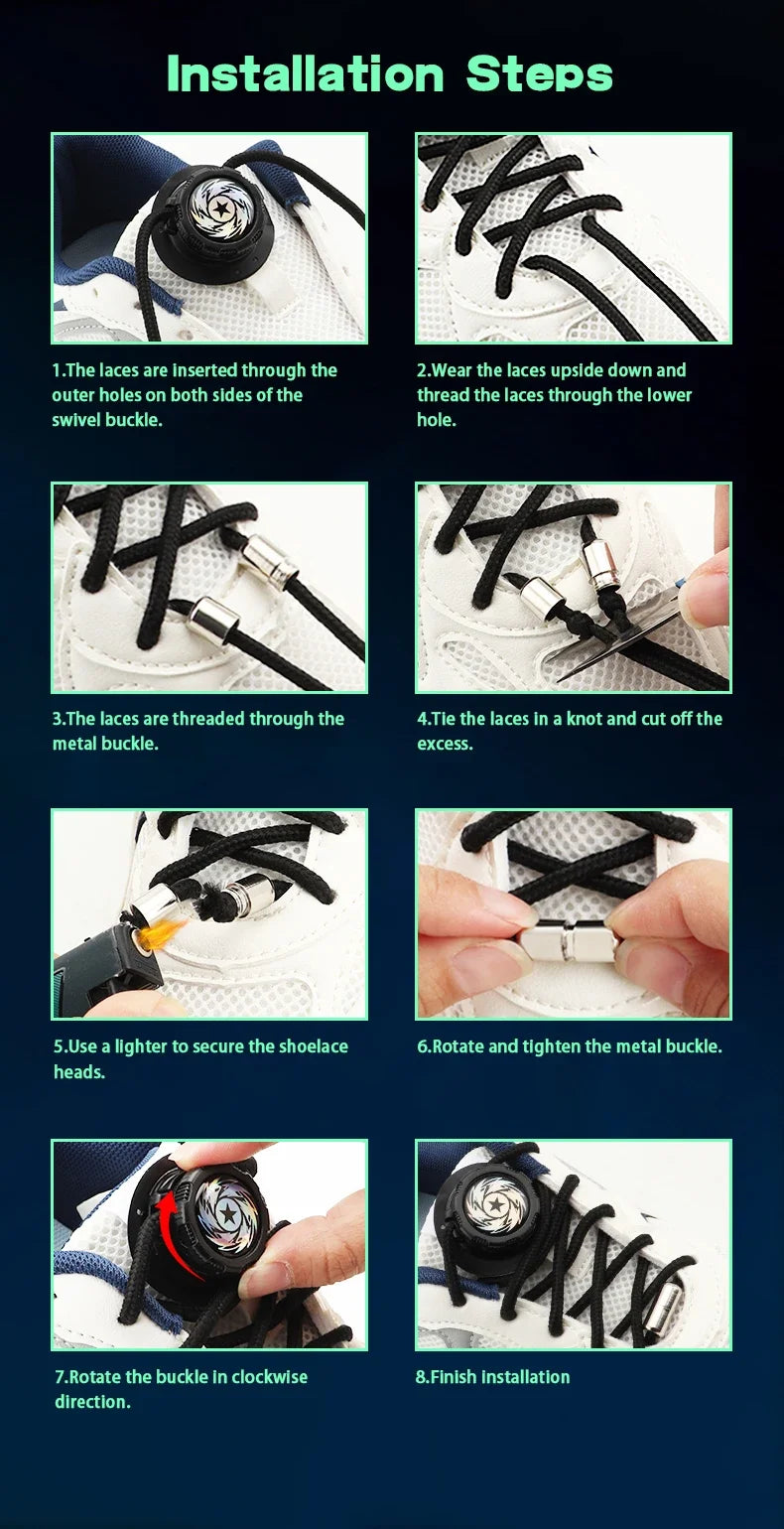 Installation Steps

1.The laces are inserted through the outer holes on both sides of the swivel buckle.

2.Wear the laces upside down and thread the laces through the lower hole.

3.The laces are threaded through the metal buckle.

4.Tie the laces in a knot and cut off the excess.

5.Use a lighter to secure the shoelace heads.

6.Rotate and tighten the metal buckle.

7.Rotate the buckle in clockwise direction.

8.Finish installation