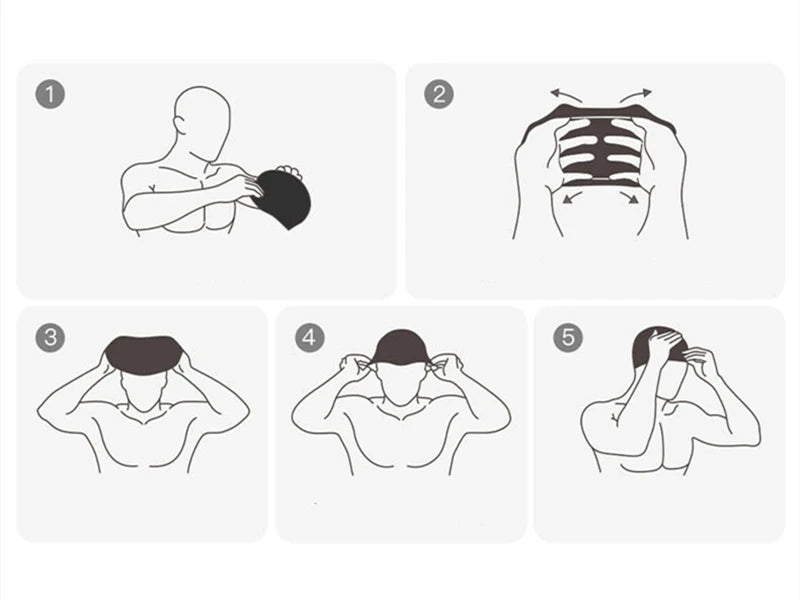 1

2

3

4

5